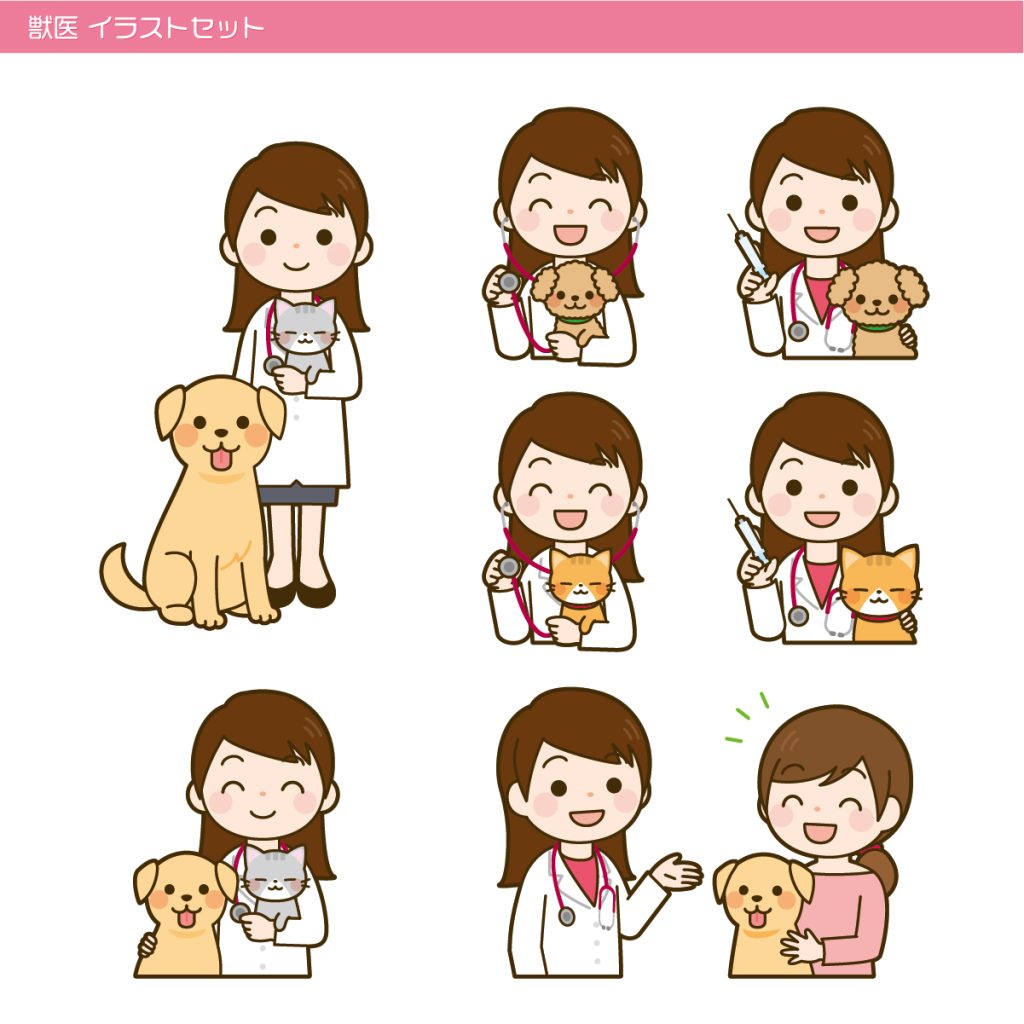 獣医 イラストセット